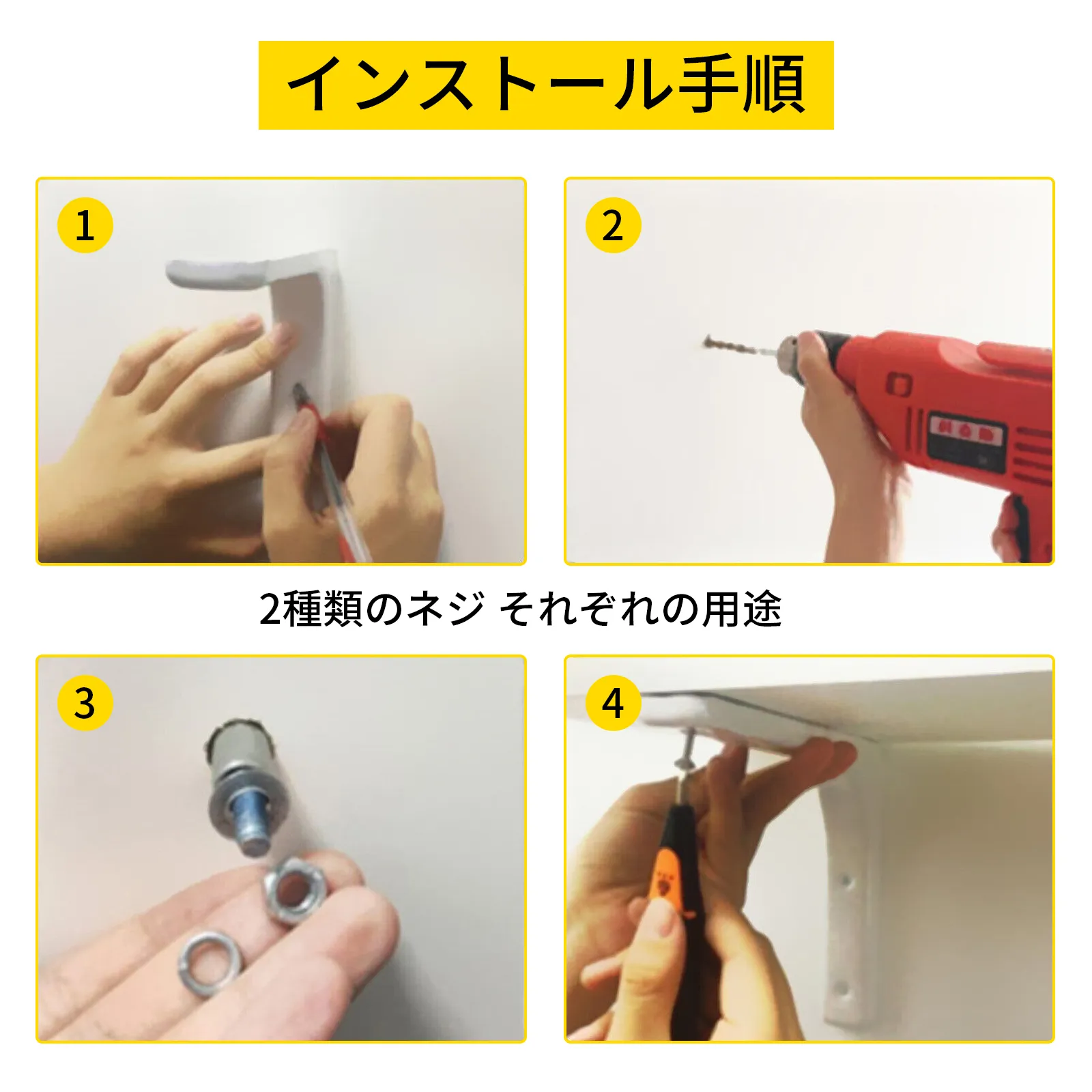 インストール手順

1

2

2種類のネジ それぞれの用途

3

4