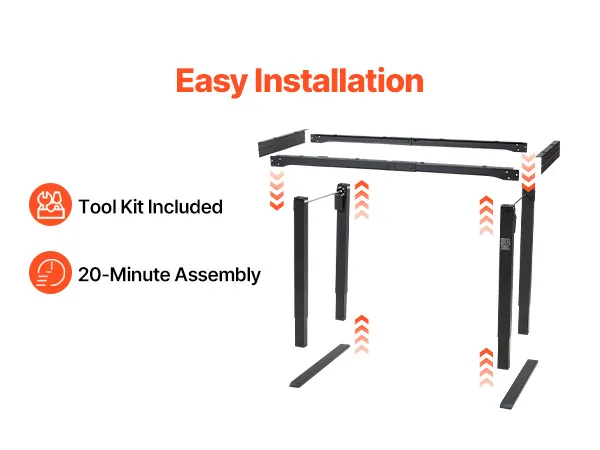 Easy Installation

Tool Kit Included

20-Minute Assembly