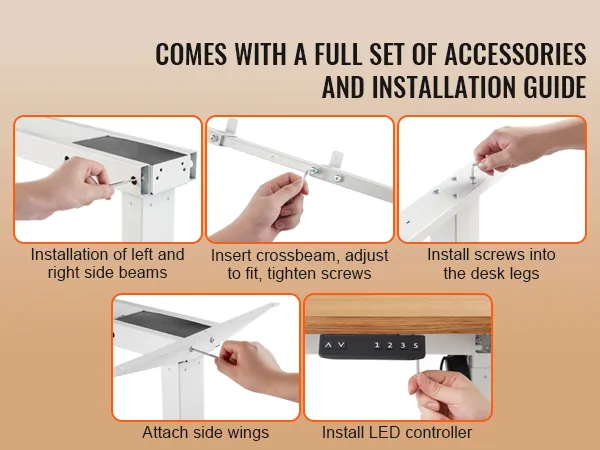 COMES WITH A FULL SET OF ACCESSORIES AND INSTALLATION GUIDE

Installation of left and right side beams

Insert crossbeam, adjust to fit, tighten screws

Install screws into the desk legs

Attach side wings

1 2 3 S

Install LED controller