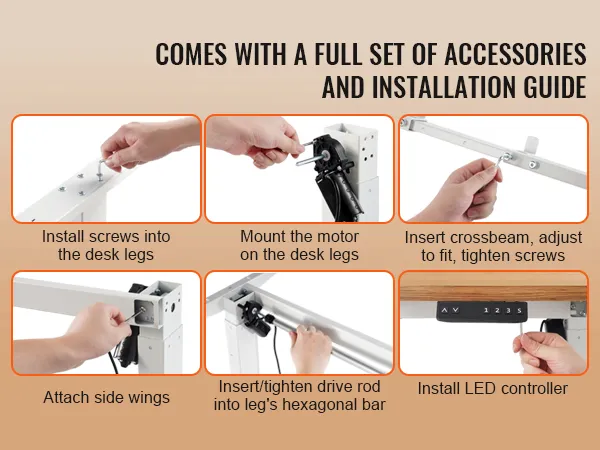 COMES WITH A FULL SET OF ACCESSORIES AND INSTALLATION GUIDE

Install screws into the desk legs

Mount the motor on the desk legs

Insert crossbeam, adjust to fit, tighten screws

Attach side wings

Insert/tighten drive rod into leg's hexagonal bar

1 2 3 S

Install LED controller