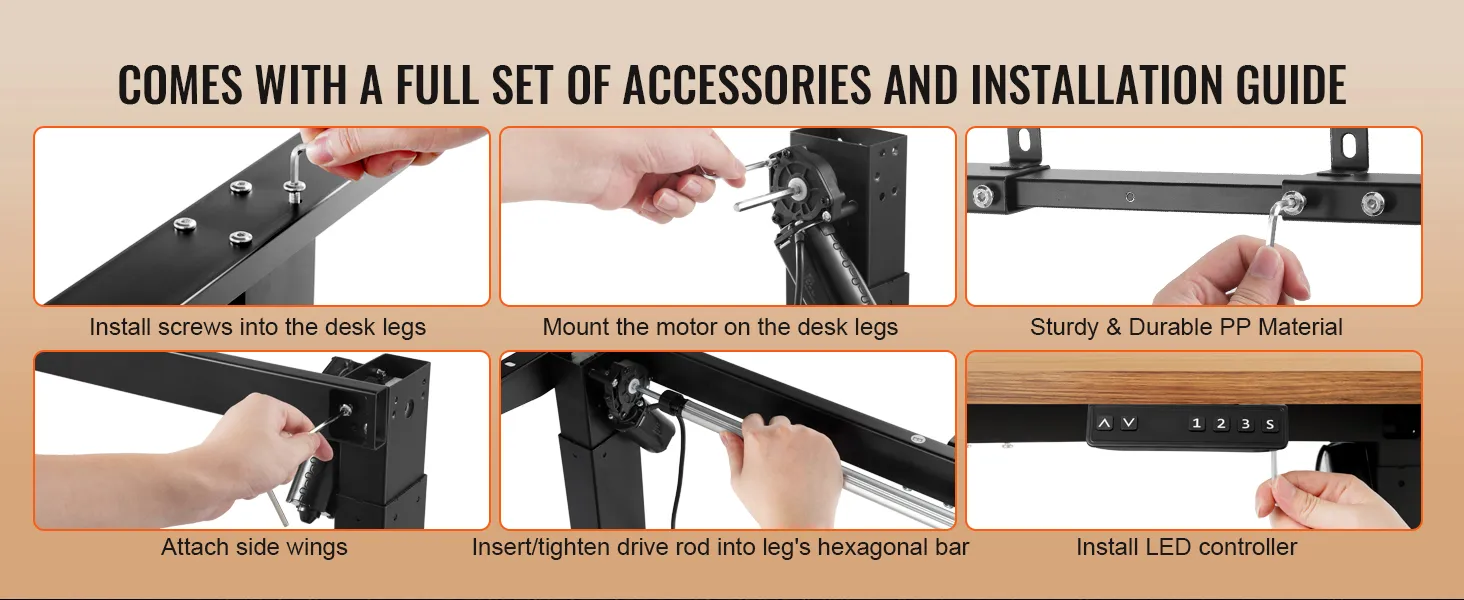 COMES WITH A FULL SET OF ACCESSORIES AND INSTALLATION GUIDE

Install screws into the desk legs

Mount the motor on the desk legs

Sturdy & Durable PP Material

Attach side wings

Insert/tighten drive rod into leg's hexagonal bar

1 2 3 S

Install LED controller