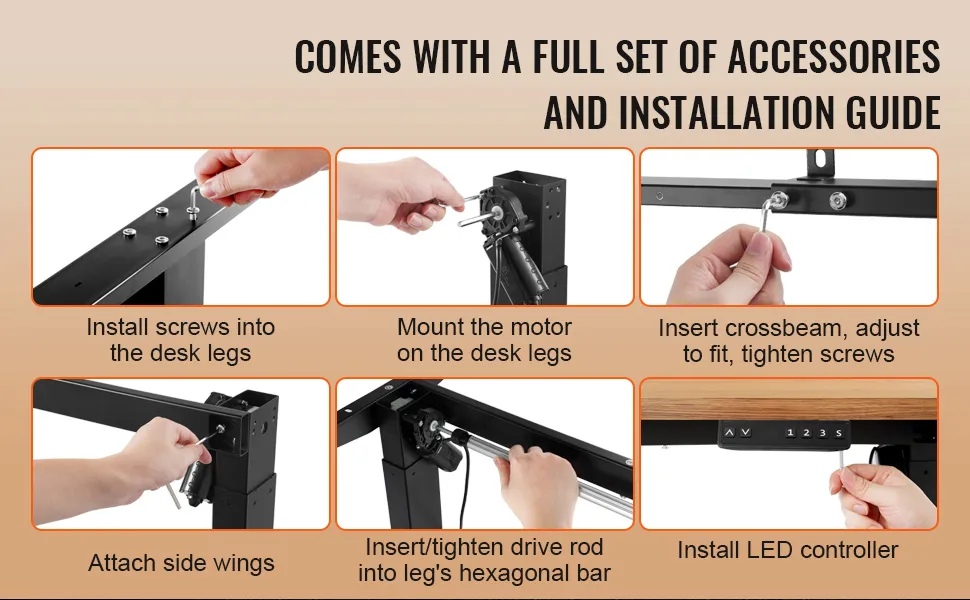 COMES WITH A FULL SET OF ACCESSORIES AND INSTALLATION GUIDE

Install screws into the desk legs

Mount the motor on the desk legs

Insert crossbeam, adjust to fit, tighten screws

Attach side wings

Insert/tighten drive rod into leg's hexagonal bar

1 2 3 S

Install LED controller