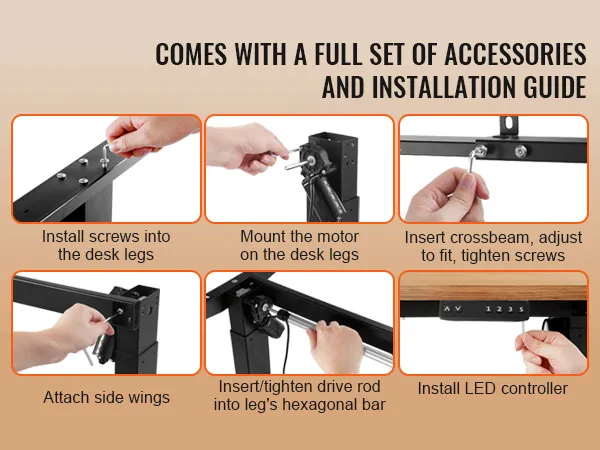 COMES WITH A FULL SET OF ACCESSORIES AND INSTALLATION GUIDE

Install screws into the desk legs

Mount the motor on the desk legs

Insert crossbeam, adjust to fit, tighten screws

Attach side wings

Insert/tighten drive rod into leg's hexagonal bar

1 2 3 S

Install LED controller