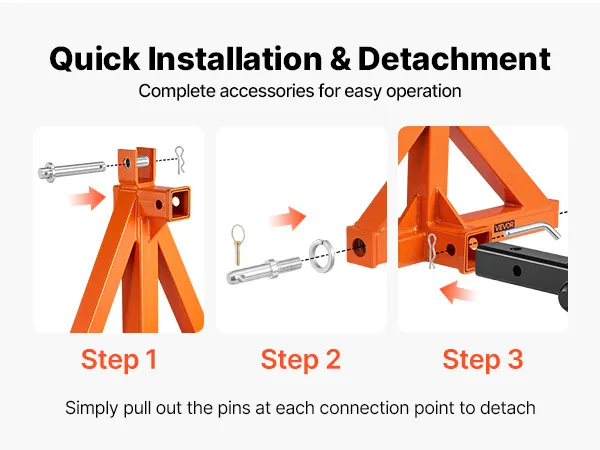 Quick Installation & Detachment

Complete accessories for easy operation

VEVOR

Step 1

Step 2

Step 3

Simply pull out the pins at each connection point to detach