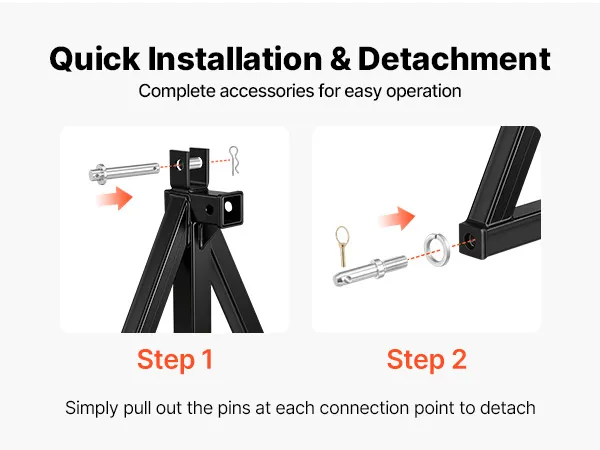 Quick Installation & Detachment
Complete accessories for easy operation

Step 1

Step 2

Simply pull out the pins at each connection point to detach