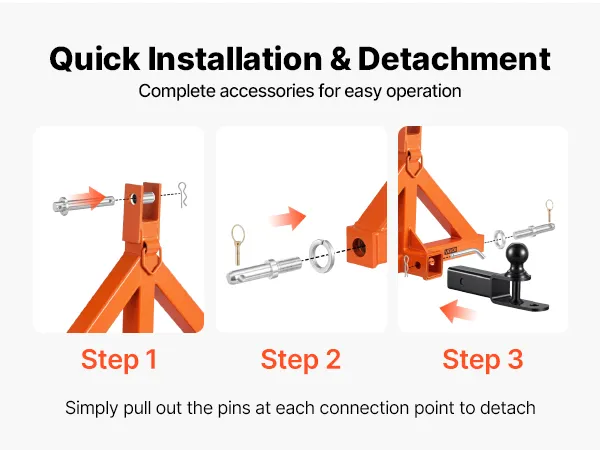 Quick Installation & Detachment

Complete accessories for easy operation

Step 1

Step 2

Step 3

Simply pull out the pins at each connection point to detach