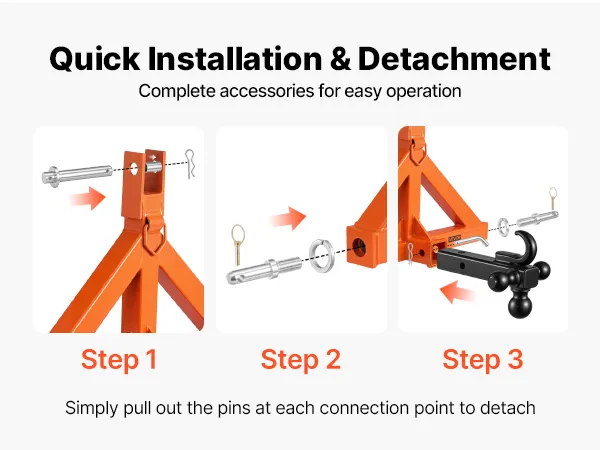 Quick Installation & Detachment
Complete accessories for easy operation

Step 1

Step 2

Step 3

Simply pull out the pins at each connection point to detach