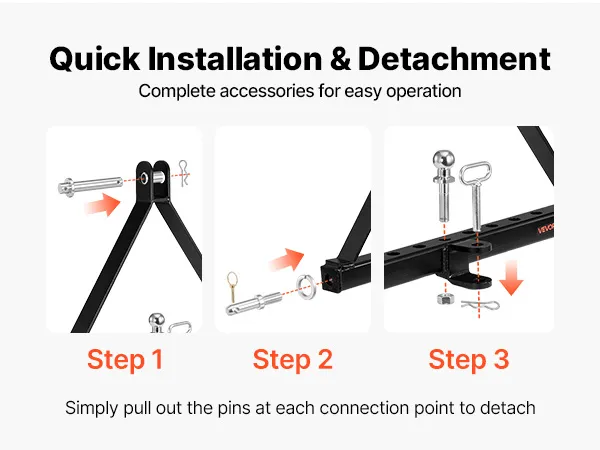 Quick Installation & Detachment
Complete accessories for easy operation

VEVOR

Step 1

Step 2

Step 3

Simply pull out the pins at each connection point to detach