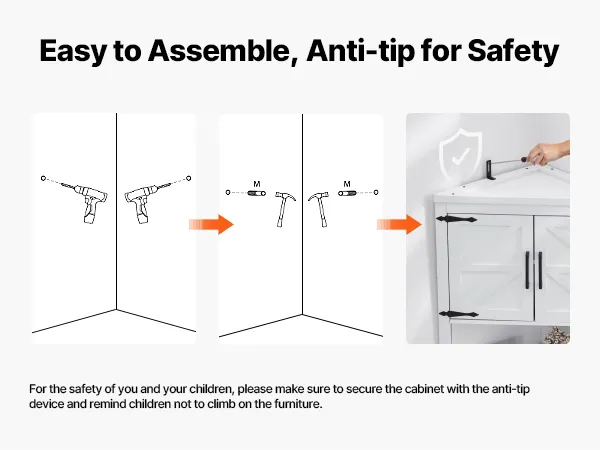 Easy to Assemble, Anti-tip for Safety

M

M

For the safety of you and your children, please make sure to secure the cabinet with the anti-tip device and remind children not to climb on the furniture.