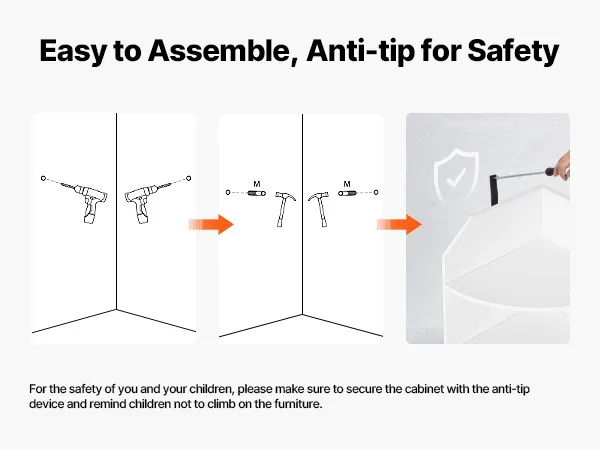 Easy to Assemble, Anti-tip for Safety

M

M

For the safety of you and your children, please make sure to secure the cabinet with the anti-tip device and remind children not to climb on the furniture.