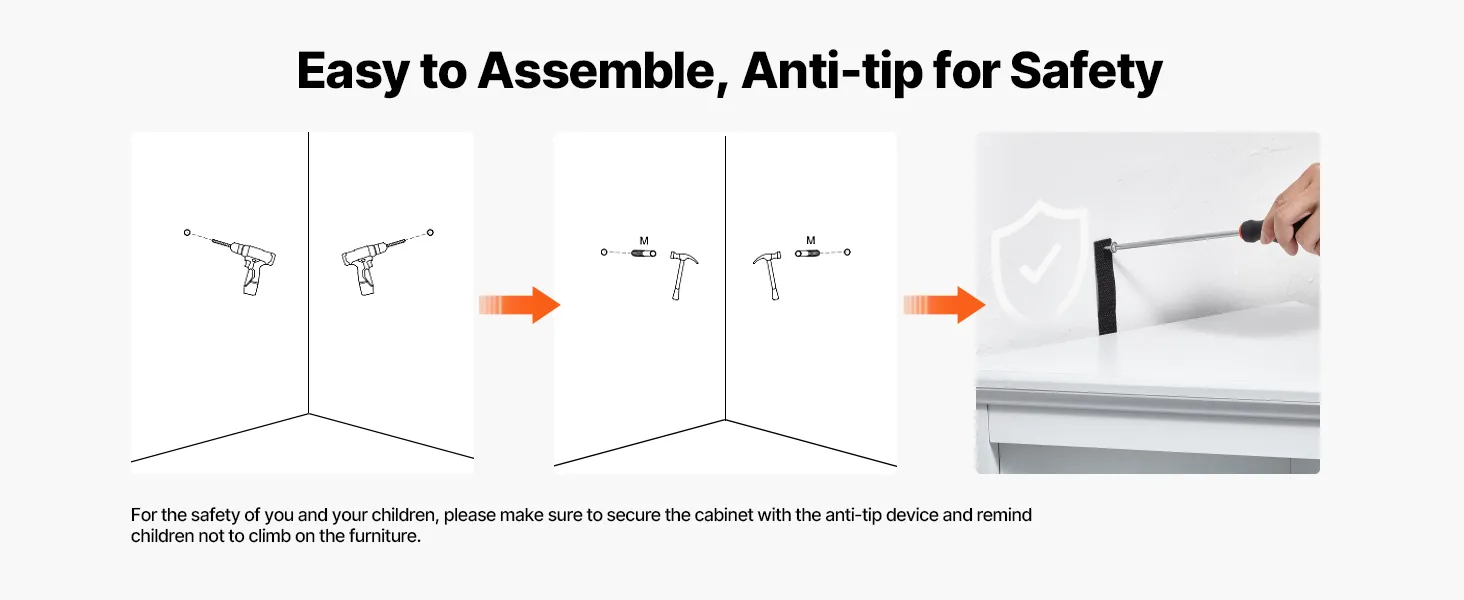 Easy to Assemble, Anti-tip for Safety

M

M

For the safety of you and your children, please make sure to secure the cabinet with the anti-tip device and remind children not to climb on the furniture.