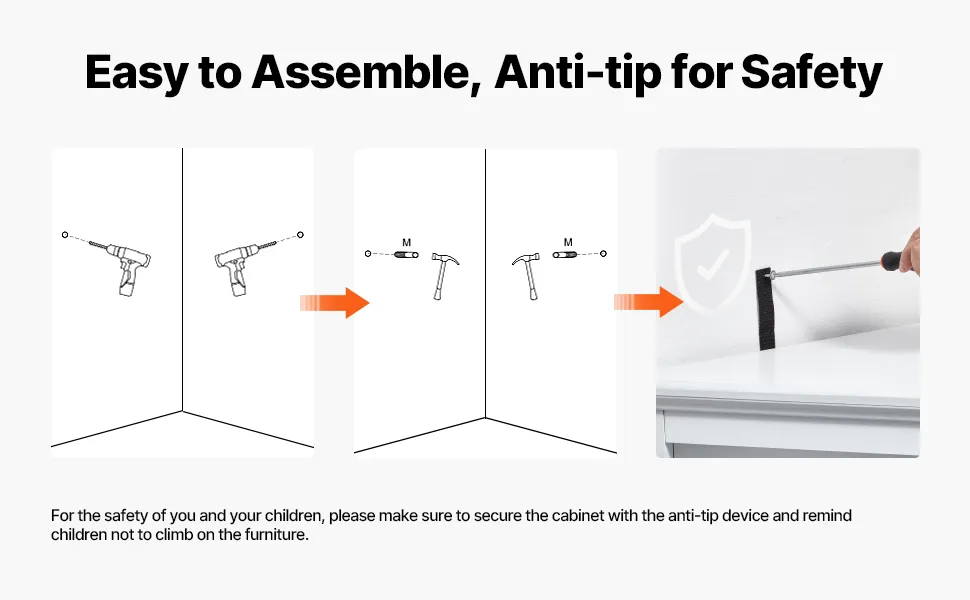 Easy to Assemble, Anti-tip for Safety

M

M

For the safety of you and your children, please make sure to secure the cabinet with the anti-tip device and remind children not to climb on the furniture.