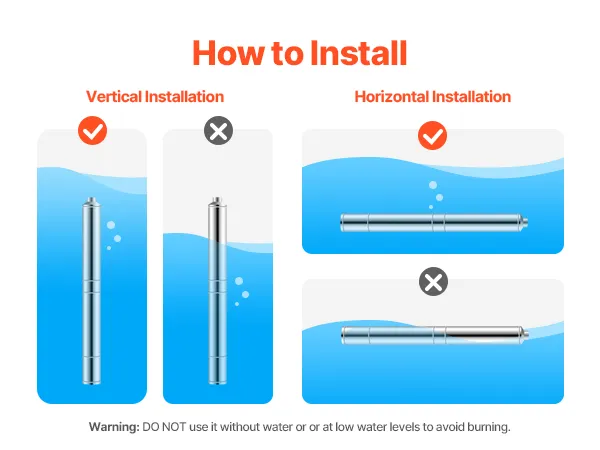 How to Install

Vertical Installation

Horizontal Installation

Warning: DO NOT use it without water or or at low water levels to avoid burning.