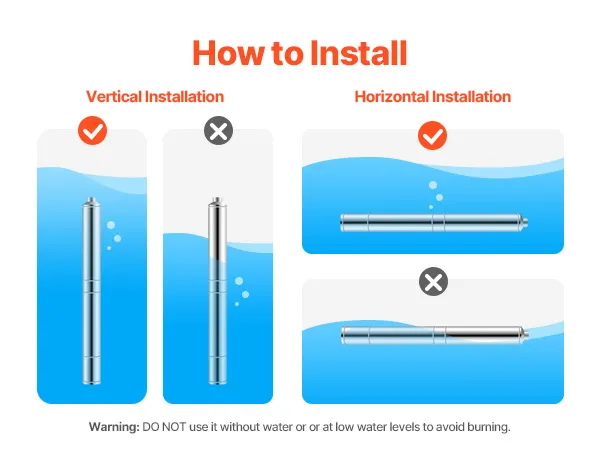 How to Install

Vertical Installation

Horizontal Installation

Warning: DO NOT use it without water or or at low water levels to avoid burning.