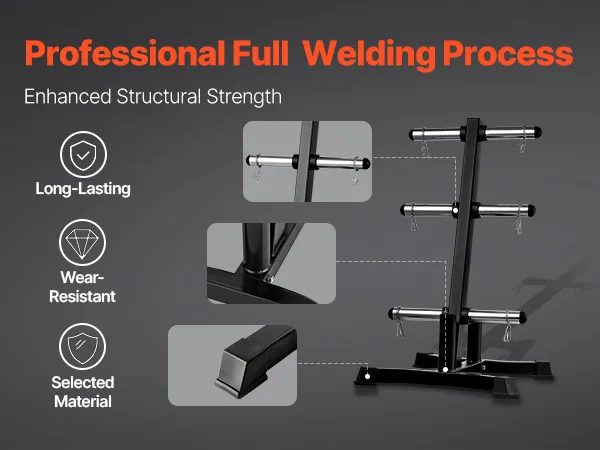 Professional Full Welding Process

Enhanced Structural Strength

Long-Lasting

Wear-Resistant

Selected Material