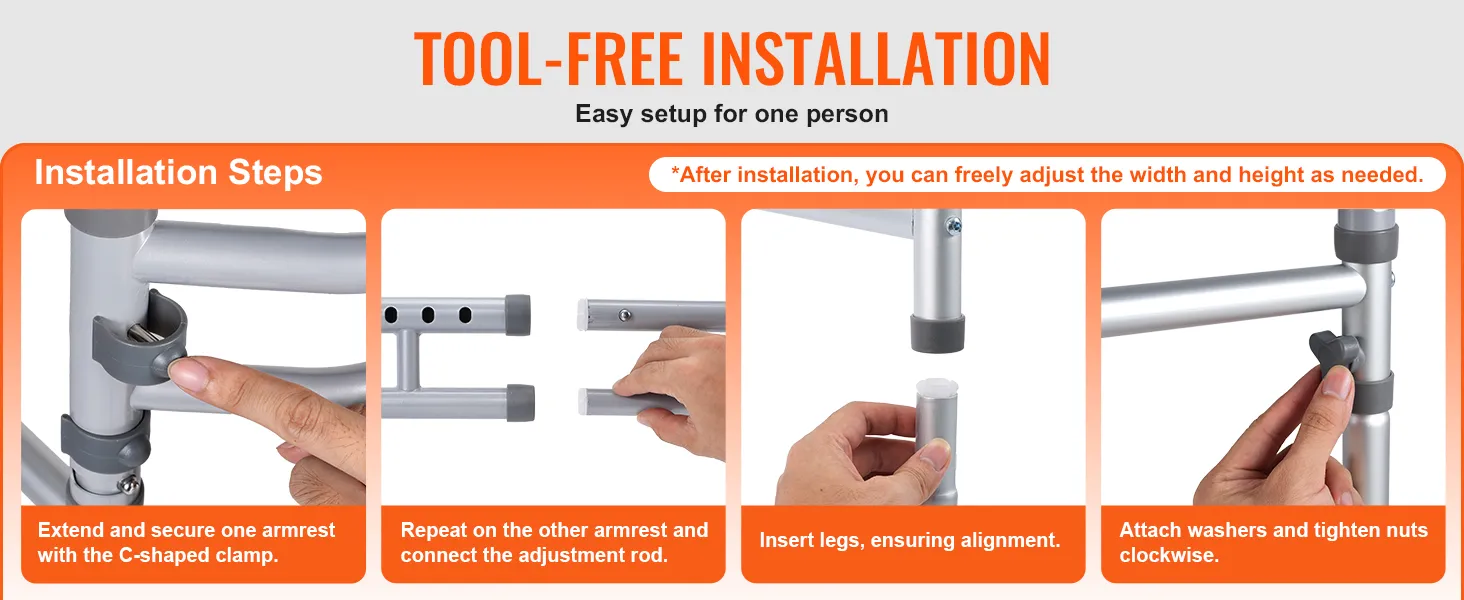 TOOL-FREE INSTALLATION

Easy setup for one person

Installation Steps

*After installation, you can freely adjust the width and height as needed.

Extend and secure one armrest with the C-shaped clamp.

Repeat on the other armrest and connect the adjustment rod.

Insert legs, ensuring alignment.

Attach washers and tighten nuts clockwise.