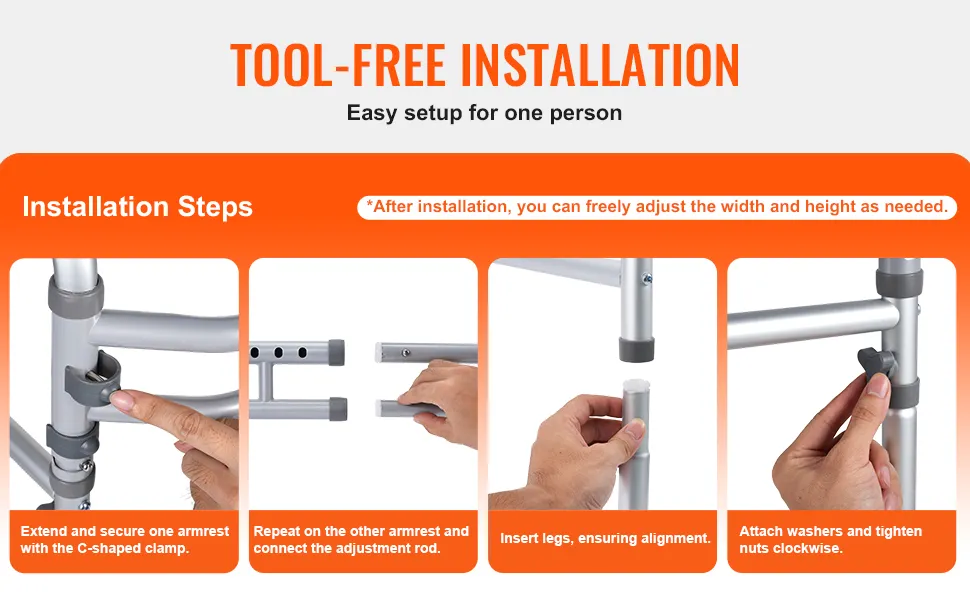 TOOL-FREE INSTALLATION

Easy setup for one person

Installation Steps

*After installation, you can freely adjust the width and height as needed.

Extend and secure one armrest with the C-shaped clamp.

Repeat on the other armrest and connect the adjustment rod.

Insert legs, ensuring alignment.

Attach washers and tighten nuts clockwise.