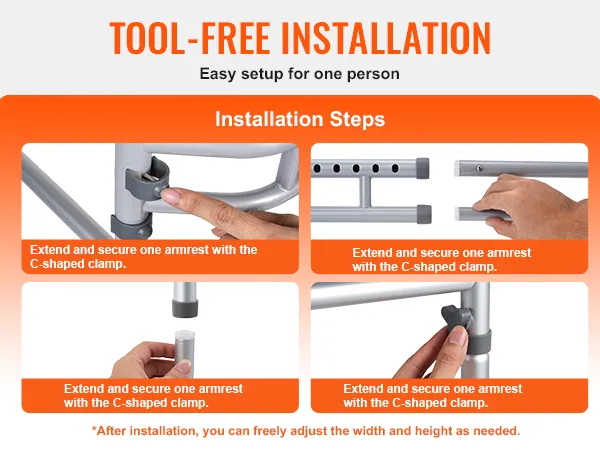 TOOL-FREE INSTALLATION

Easy setup for one person

Installation Steps

Extend and secure one armrest with the C-shaped clamp.

Extend and secure one armrest with the C-shaped clamp.

Extend and secure one armrest with the C-shaped clamp.

Extend and secure one armrest with the C-shaped clamp.

*After installation, you can freely adjust the width and height as needed.