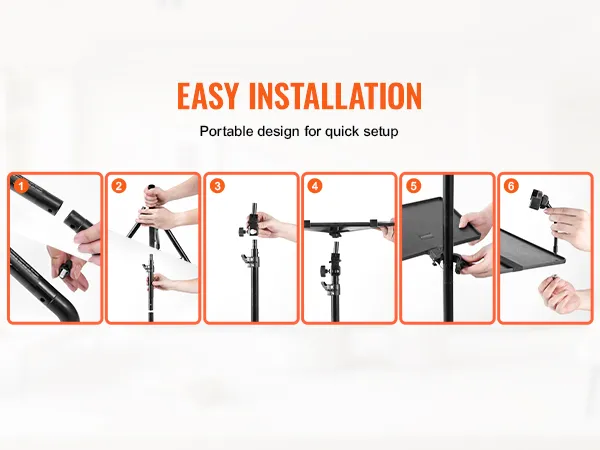 EASY INSTALLATION

Portable design for quick setup

1

2

3

4

5

6