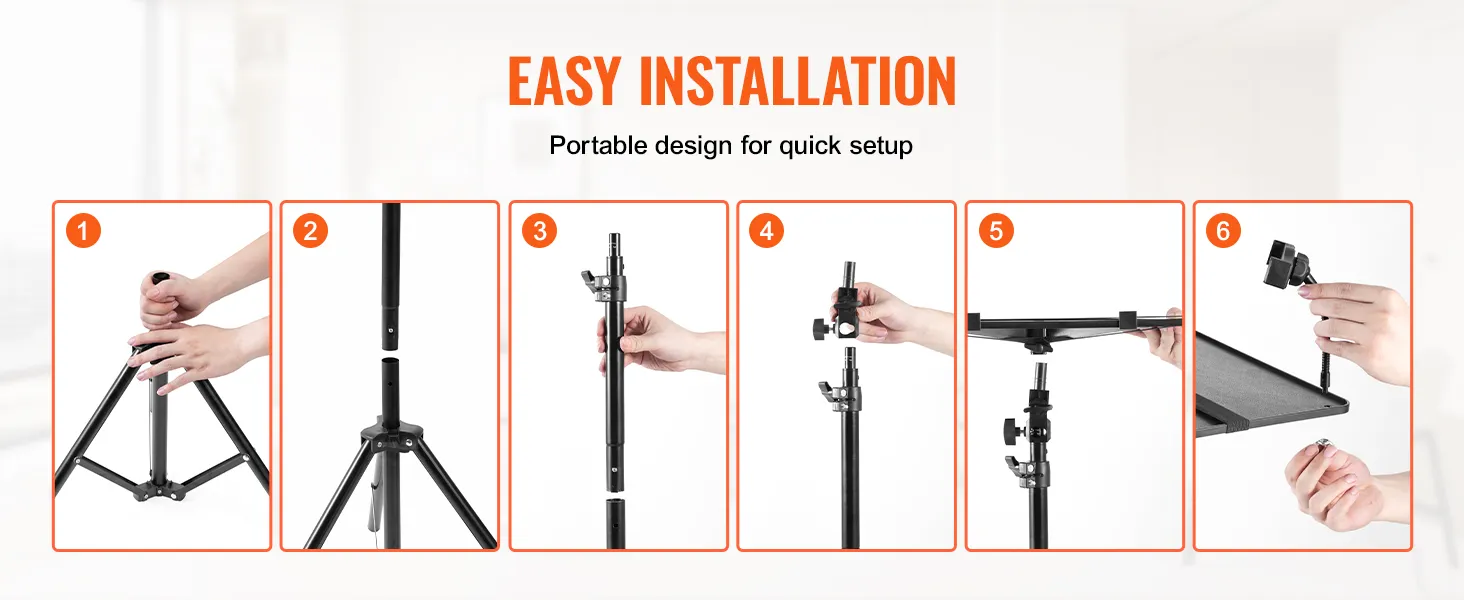 EASY INSTALLATION

Portable design for quick setup

1

2

3

4

5

6