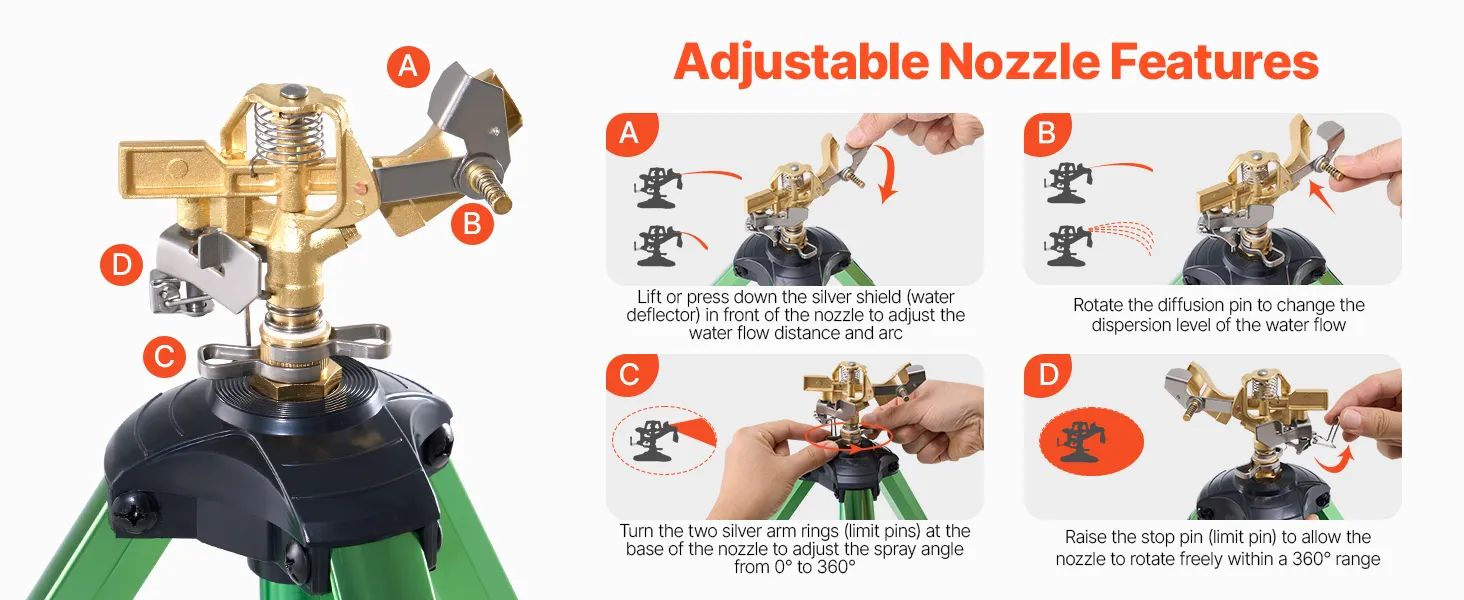 A

B

D

C

Adjustable Nozzle Features

A

Lift or press down the silver shield (water deflector) in front of the nozzle to adjust the water flow distance and arc

B

Rotate the diffusion pin to change the dispersion level of the water flow

C

Turn the two silver arm rings (limit pins) at the base of the nozzle to adjust the spray angle from 0° to 360°

D

Raise the stop pin (limit pin) to allow the nozzle to rotate freely within a 360° range