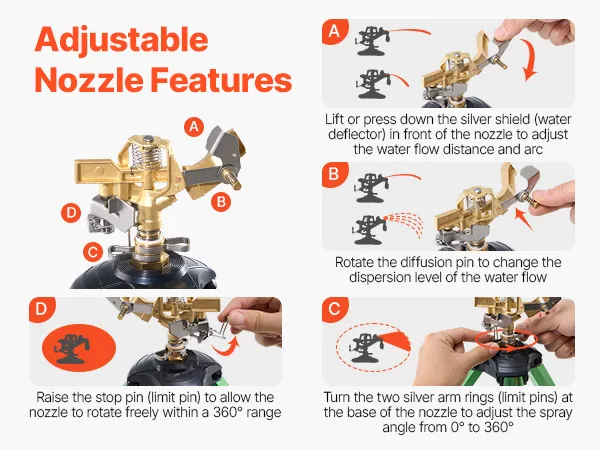 Adjustable Nozzle Features

A

B

D

C

A

Lift or press down the silver shield (water deflector) in front of the nozzle to adjust the water flow distance and arc

B

Rotate the diffusion pin to change the dispersion level of the water flow

D

Raise the stop pin (limit pin) to allow the nozzle to rotate freely within a 360° range

C

Turn the two silver arm rings (limit pins) at the base of the nozzle to adjust the spray angle from 0° to 360°