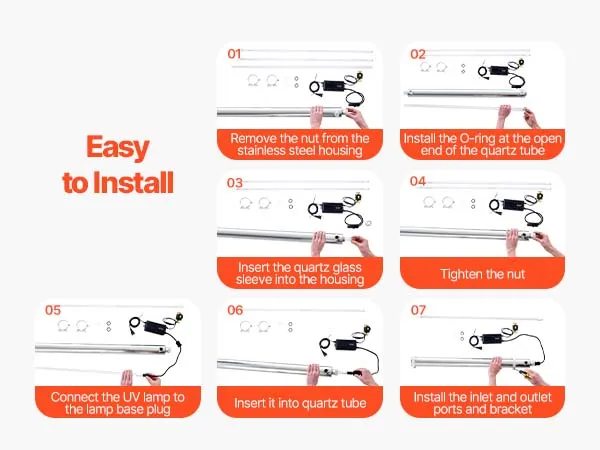 Easy to Install

01
Remove the nut from the stainless steel housing

02
Install the O-ring at the open end of the quartz tube

03
Insert the quartz glass sleeve into the housing

04
Tighten the nut

05
Connect the UV lamp to the lamp base plug

06
Insert it into quartz tube

07
Install the inlet and outlet ports and bracket