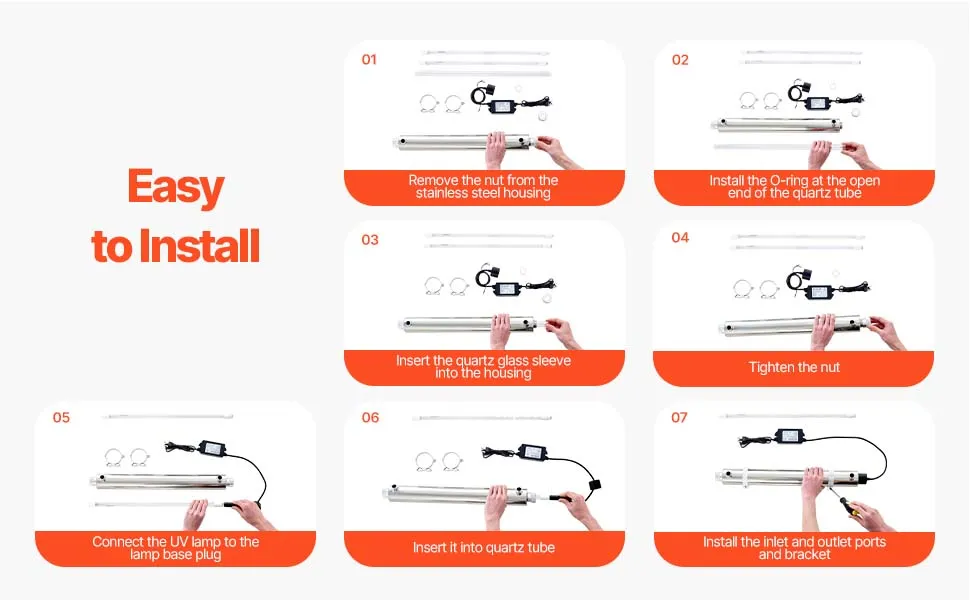 Easy to Install

01

Remove the nut from the stainless steel housing

02

Install the O-ring at the open end of the quartz tube

03

Insert the quartz glass sleeve into the housing

04

Tighten the nut

05

Connect the UV lamp to the lamp base plug

06

Insert it into quartz tube

07

Install the inlet and outlet ports and bracket