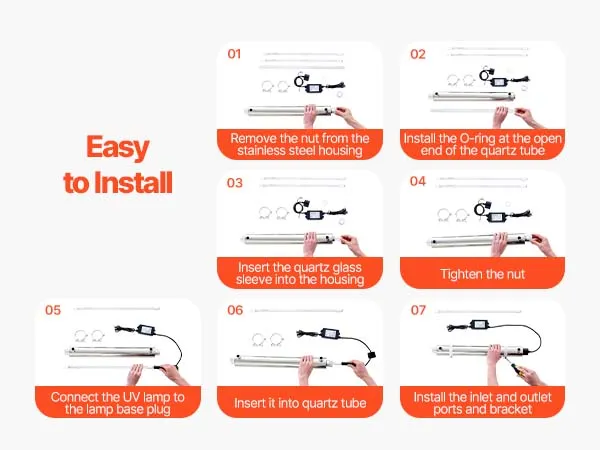 Easy to Install

01
Remove the nut from the stainless steel housing

02
Install the O-ring at the open end of the quartz tube

03
Insert the quartz glass sleeve into the housing

04
Tighten the nut

05
Connect the UV lamp to the lamp base plug

06
Insert it into quartz tube

07
Install the inlet and outlet ports and bracket