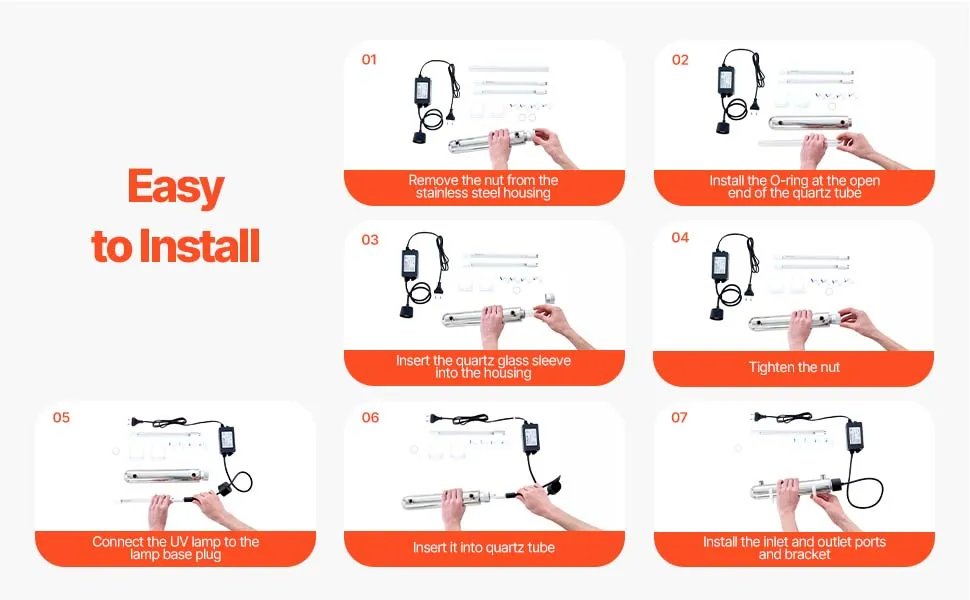 Easy to Install

01

Remove the nut from the stainless steel housing

02

Install the O-ring at the open end of the quartz tube

03

Insert the quartz glass sleeve into the housing

04

Tighten the nut

05

Connect the UV lamp to the lamp base plug

06

Insert it into quartz tube

07

Install the inlet and outlet ports and bracket