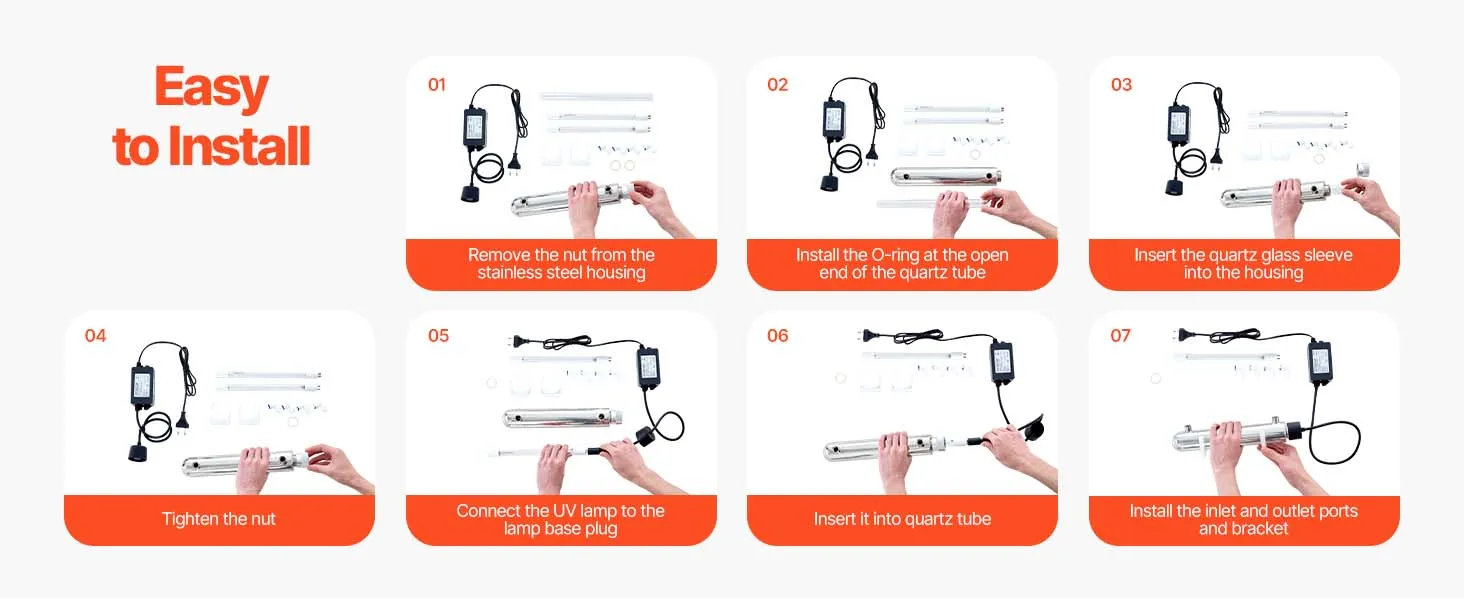 Easy to Install

01

Remove the nut from the stainless steel housing

02

Install the O-ring at the open end of the quartz tube

03

Insert the quartz glass sleeve into the housing

04

Tighten the nut

05

Connect the UV lamp to the lamp base plug

06

Insert it into quartz tube

07

Install the inlet and outlet ports and bracket