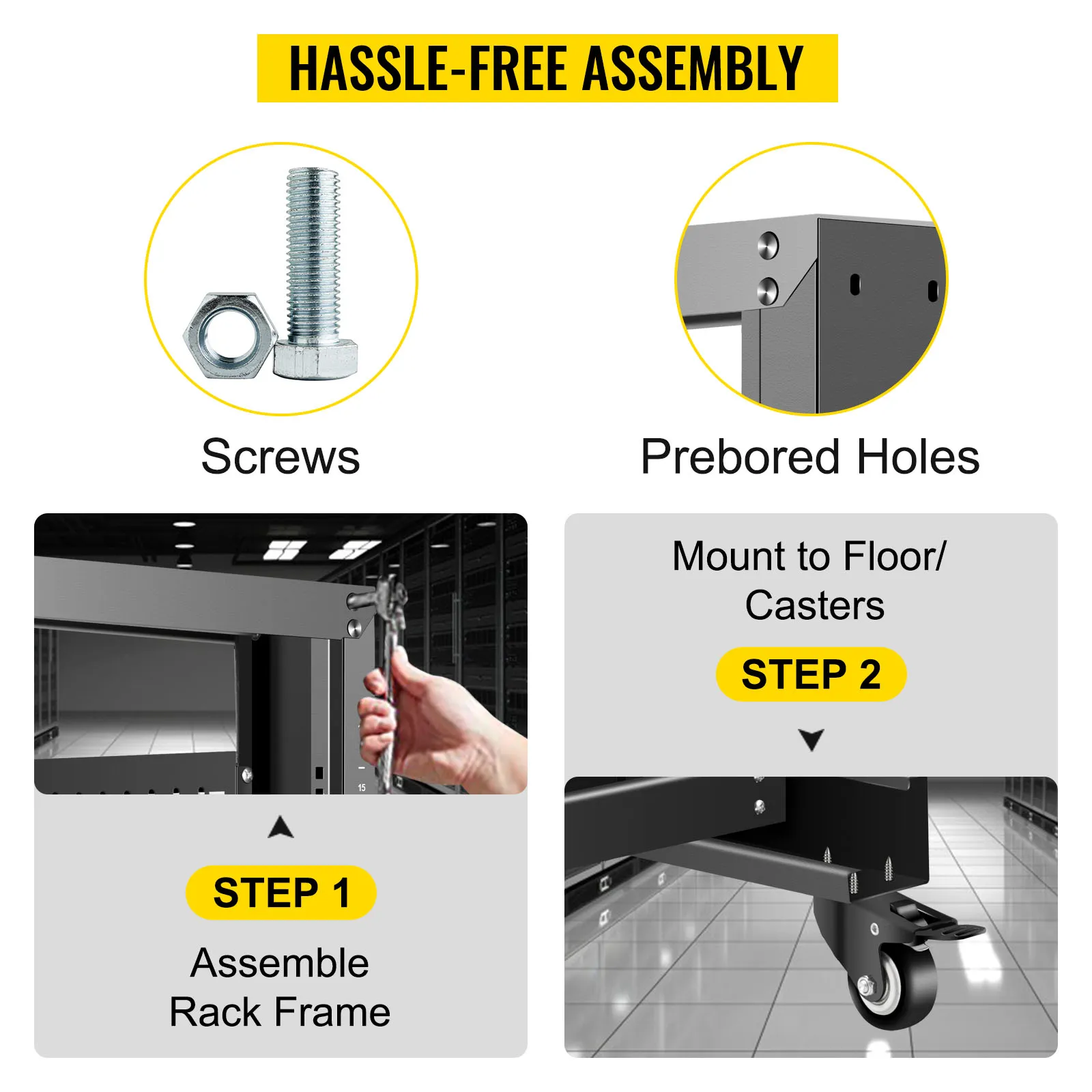 HASSLE-FREE ASSEMBLY

Screws

Prebored Holes

15

STEP 1

Assemble Rack Frame

Mount to Floor/ Casters

STEP 2