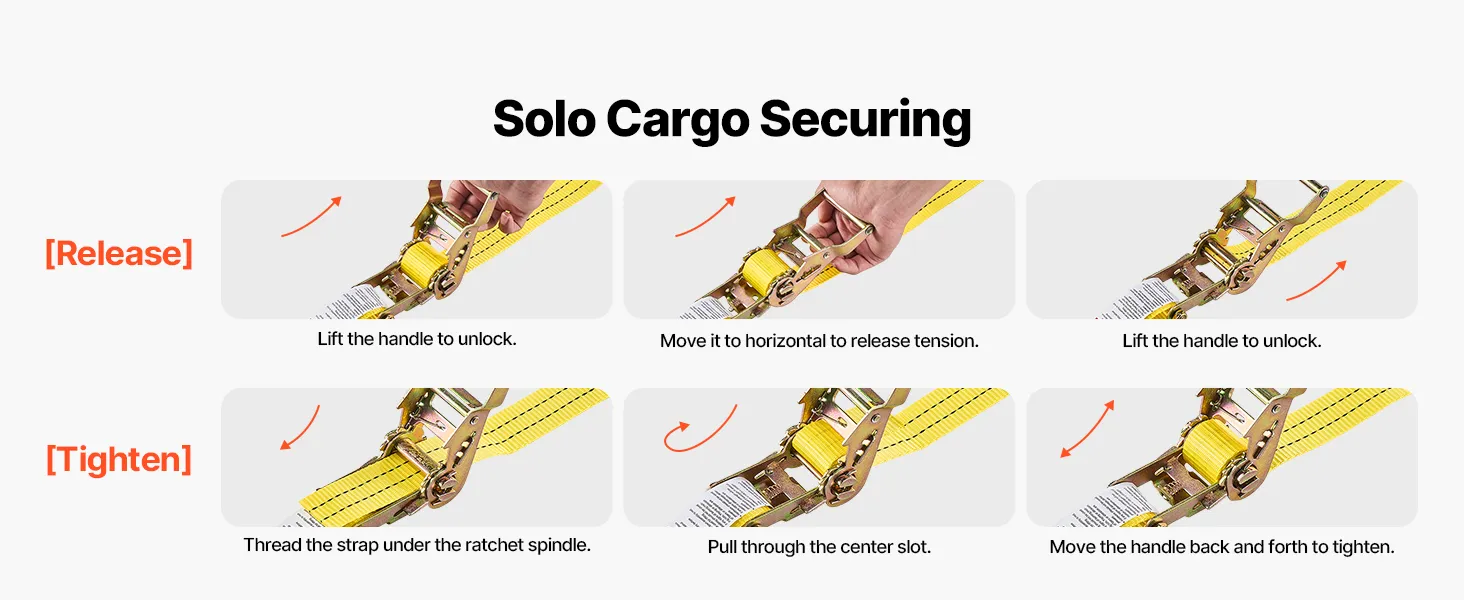 Solo Cargo Securing

[Release]

Lift the handle to unlock.

Move it to horizontal to release tension.

Lift the handle to unlock.

[Tighten]

Thread the strap under the ratchet spindle.

Pull through the center slot.

Move the handle back and forth to tighten.