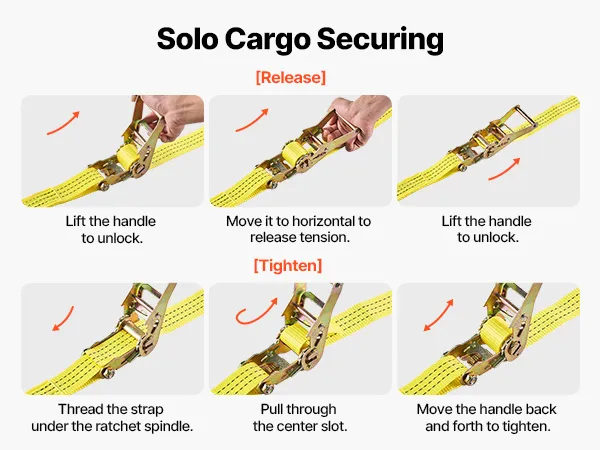 Solo Cargo Securing

[Release]

Lift the handle to unlock.

Move it to horizontal to release tension.

Lift the handle to unlock.

[Tighten]

Thread the strap under the ratchet spindle.

Pull through the center slot.

Move the handle back and forth to tighten.