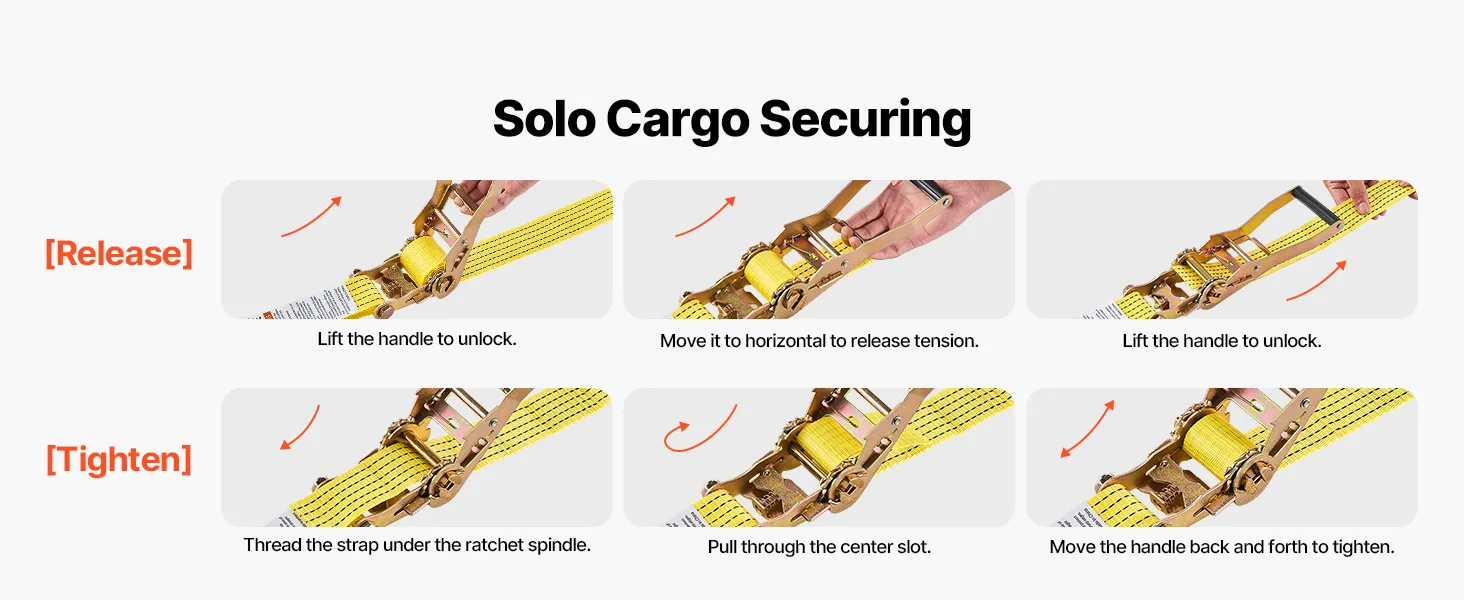 Solo Cargo Securing

[Release]

Lift the handle to unlock.

Move it to horizontal to release tension.

Lift the handle to unlock.

[Tighten]

Thread the strap under the ratchet spindle.

Pull through the center slot.

Move the handle back and forth to tighten.