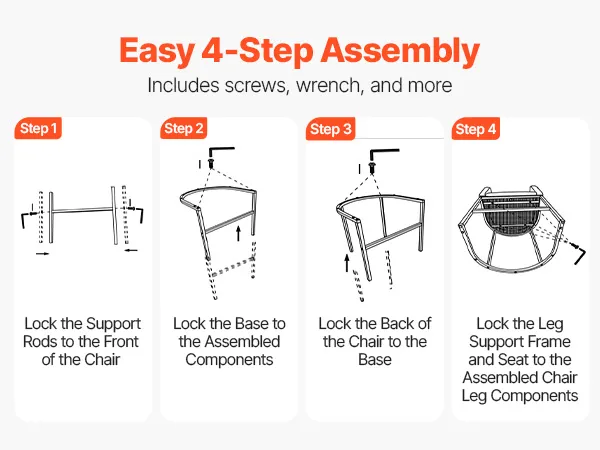 Easy 4-Step Assembly

Includes screws, wrench, and more

Step 1

Lock the Support Rods to the Front of the Chair

Step 2

Lock the Base to the Assembled Components

Step 3

Lock the Back of the Chair to the Base

Step 4

Lock the Leg Support Frame and Seat to the Assembled Chair Leg Components