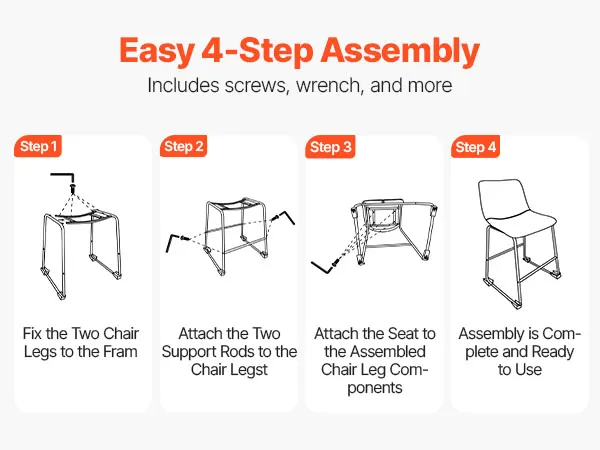 Easy 4-Step Assembly

Includes screws, wrench, and more

Step 1

Fix the Two Chair Legs to the Fram

Step 2

Attach the Two Support Rods to the Chair Legst

Step 3

Attach the Seat to the Assembled Chair Leg Components

Step 4

Assembly is Complete and Ready to Use