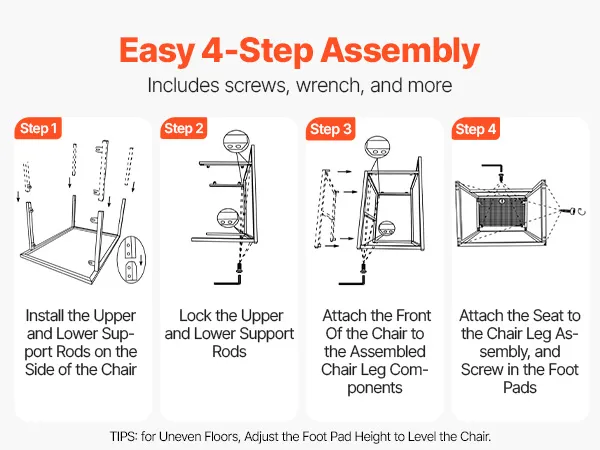 Easy 4-Step Assembly

Includes screws, wrench, and more

Step 1

Install the Upper and Lower Support Rods on the Side of the Chair

Step 2

Lock the Upper and Lower Support Rods

Step 3

Attach the Front Of the Chair to the Assembled Chair Leg Components

Step 4

Attach the Seat to the Chair Leg Assembly, and Screw in the Foot Pads

TIPS: for Uneven Floors, Adjust the Foot Pad Height to Level the Chair.