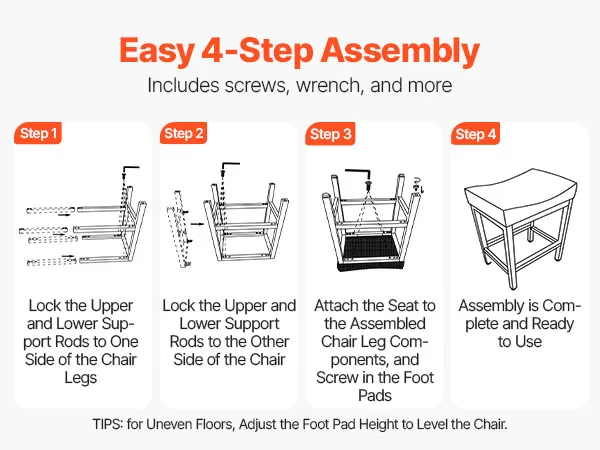 Easy 4-Step Assembly
Includes screws, wrench, and more

Step 1
Lock the Upper and Lower Support Rods to One Side of the Chair Legs

Step 2
Lock the Upper and Lower Support Rods to the Other Side of the Chair

Step 3
Attach the Seat to the Assembled Chair Leg Components, and Screw in the Foot Pads

Step 4
Assembly is Complete and Ready to Use

TIPS: for Uneven Floors, Adjust the Foot Pad Height to Level the Chair.