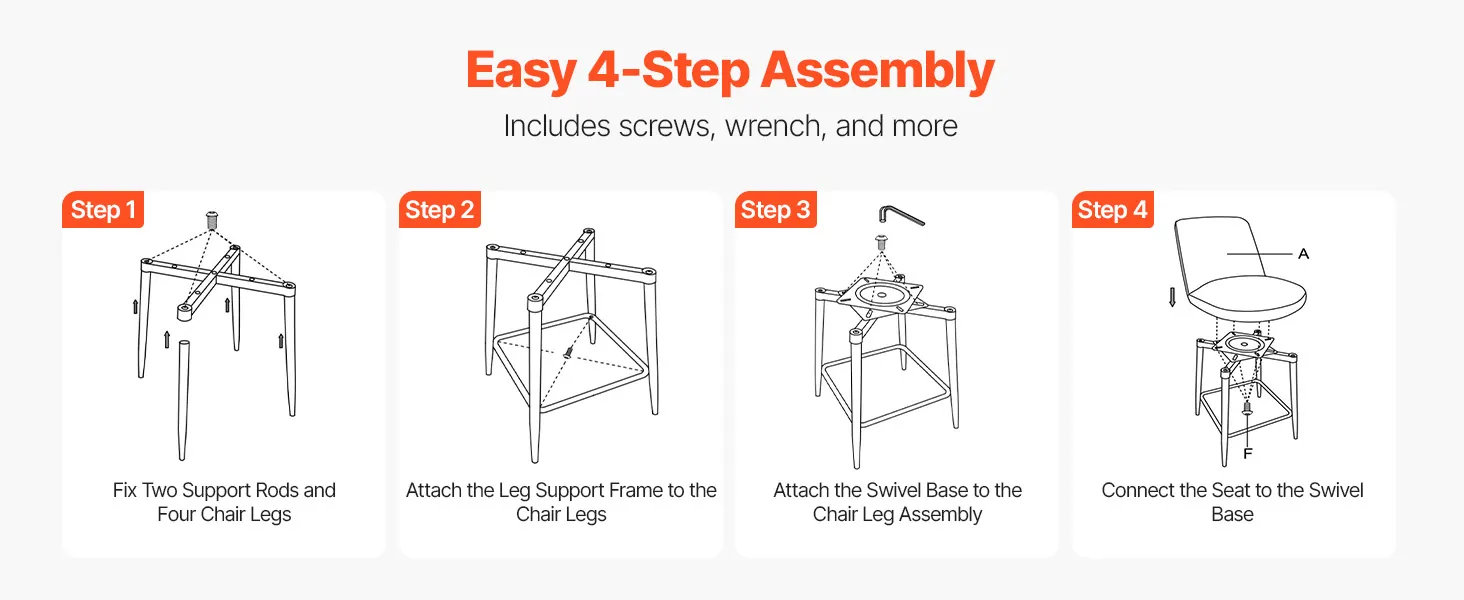 Easy 4-Step Assembly

Includes screws, wrench, and more

Step 1

Fix Two Support Rods and Four Chair Legs

Step 2

Attach the Leg Support Frame to the Chair Legs

Step 3

Attach the Swivel Base to the Chair Leg Assembly

Step 4

A

F

Connect the Seat to the Swivel Base