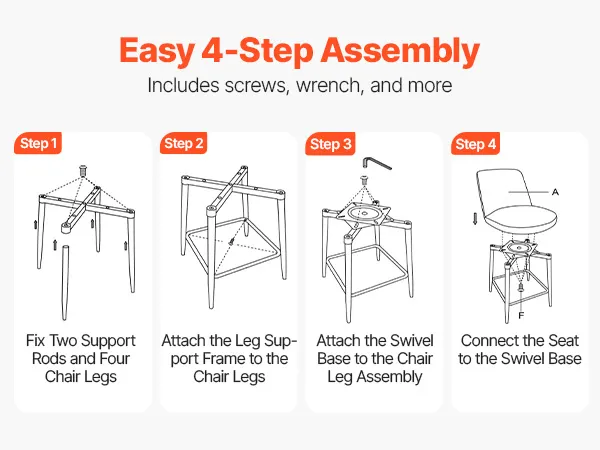 Easy 4-Step Assembly

Includes screws, wrench, and more

Step 1

Fix Two Support Rods and Four Chair Legs

Step 2

Attach the Leg Support Frame to the Chair Legs

Step 3

Attach the Swivel Base to the Chair Leg Assembly

Step 4

A

F

Connect the Seat to the Swivel Base