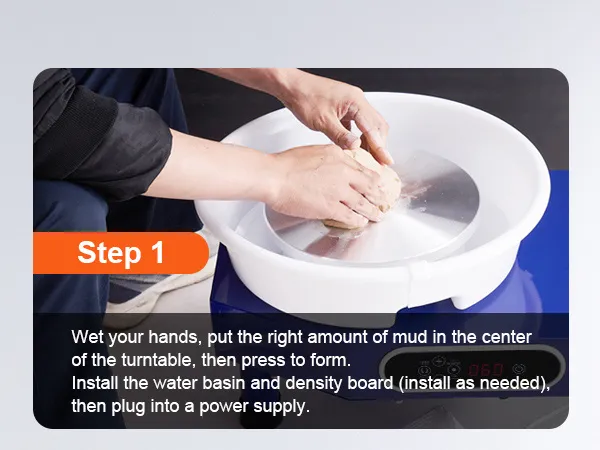 Step 1

Wet your hands, put the right amount of mud in the center of the turntable, then press to form.
Install the water basin and density board (install as needed), then plug into a power supply.

060