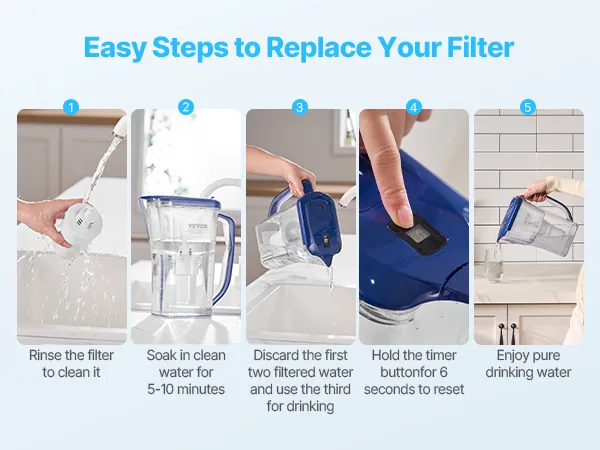 Easy Steps to Replace Your Filter

1

Rinse the filter to clean it

2

VEVOR

Soak in clean water for 5-10 minutes

3

Discard the first two filtered water and use the third for drinking

4

Hold the timer buttonfor 6 seconds to reset

5

Enjoy pure drinking water