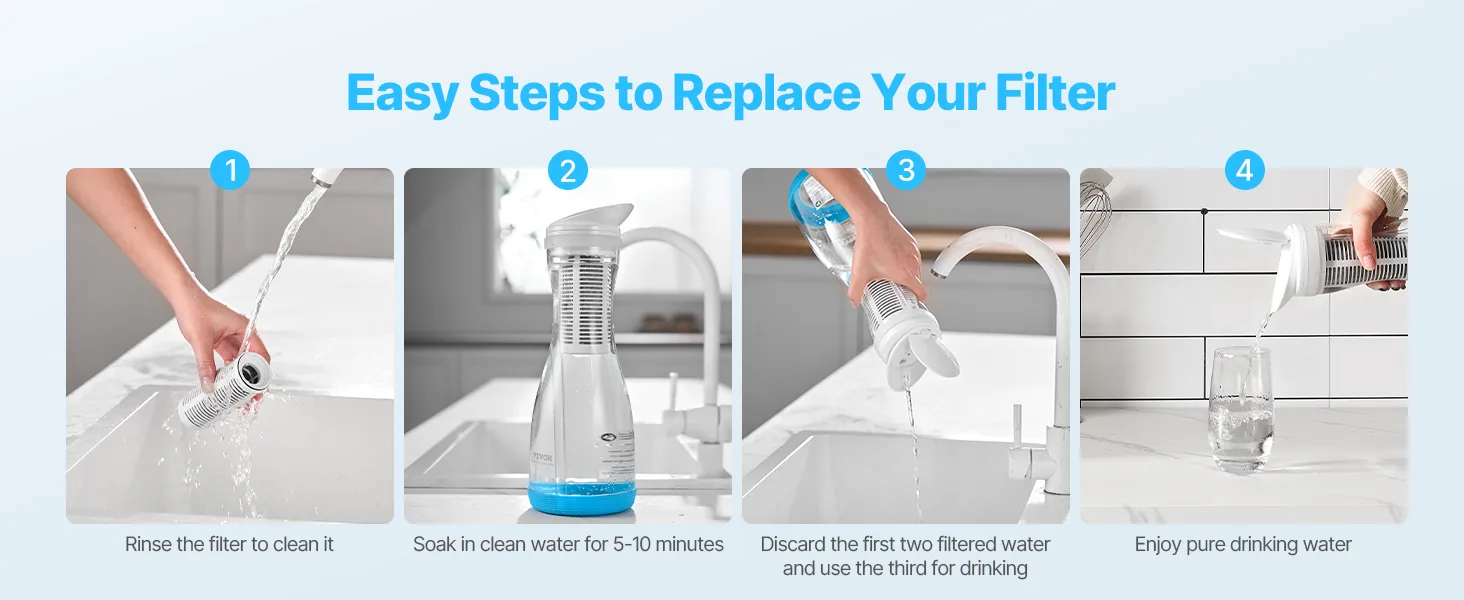 Easy Steps to Replace Your Filter

1

Rinse the filter to clean it

2

VEVOR

Soak in clean water for 5-10 minutes

3

Discard the first two filtered water and use the third for drinking

4

Enjoy pure drinking water