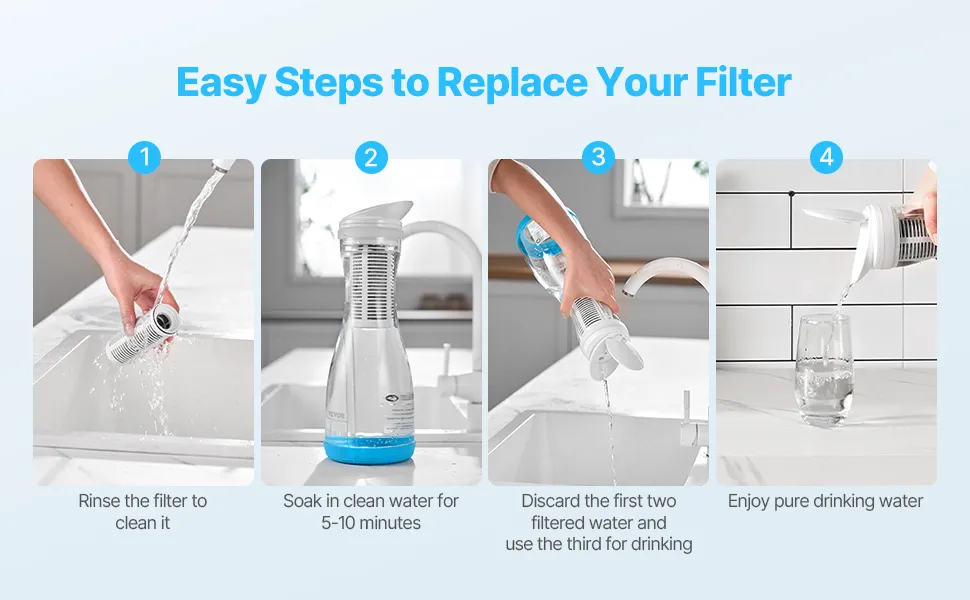 Easy Steps to Replace Your Filter

1

Rinse the filter to clean it

2

Soak in clean water for 5-10 minutes

3

Discard the first two filtered water and use the third for drinking

4

Enjoy pure drinking water