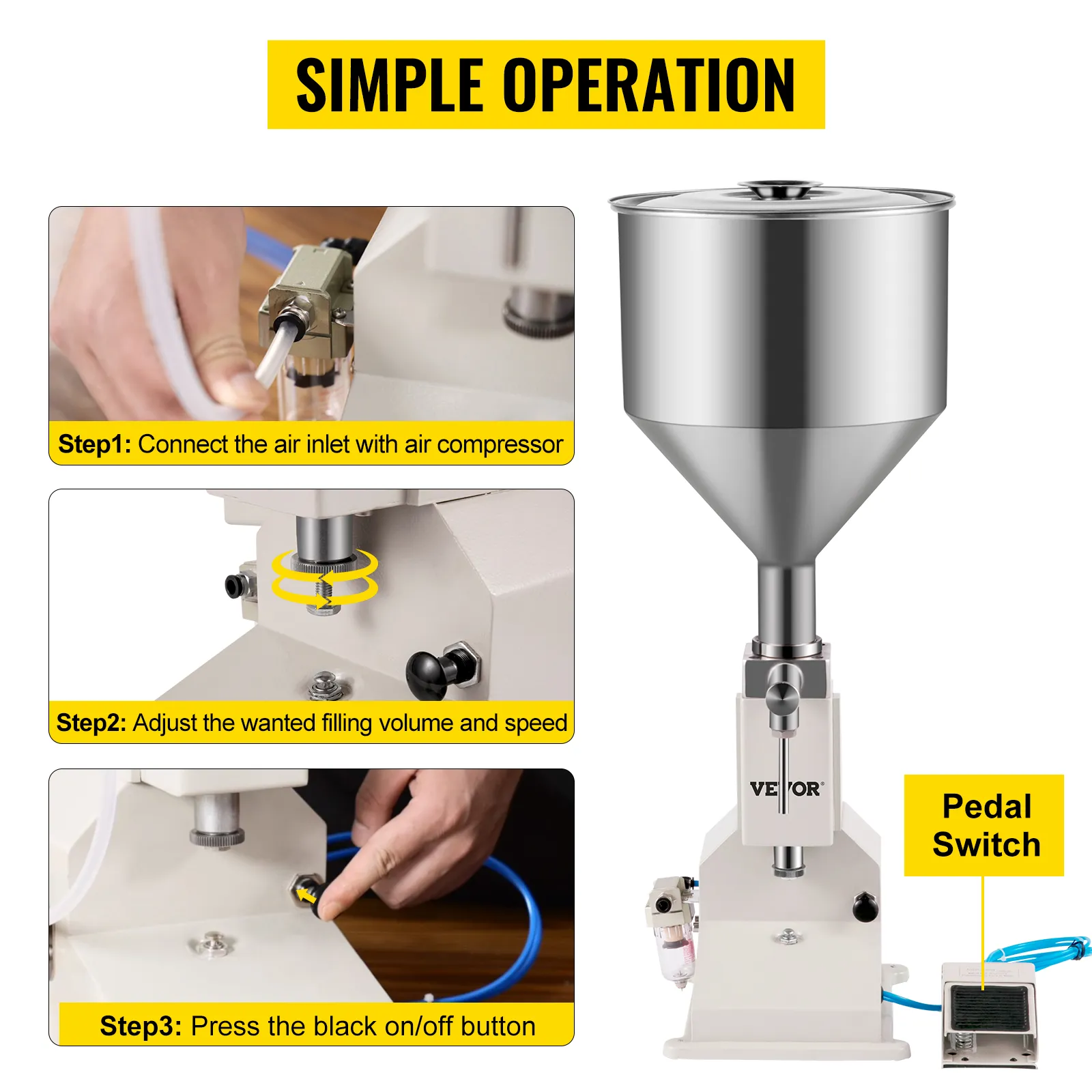 SIMPLE OPERATION

Step1: Connect the air inlet with air compressor

Step2: Adjust the wanted filling volume and speed

Step3: Press the black on/off button

VEVOR®

Pedal Switch