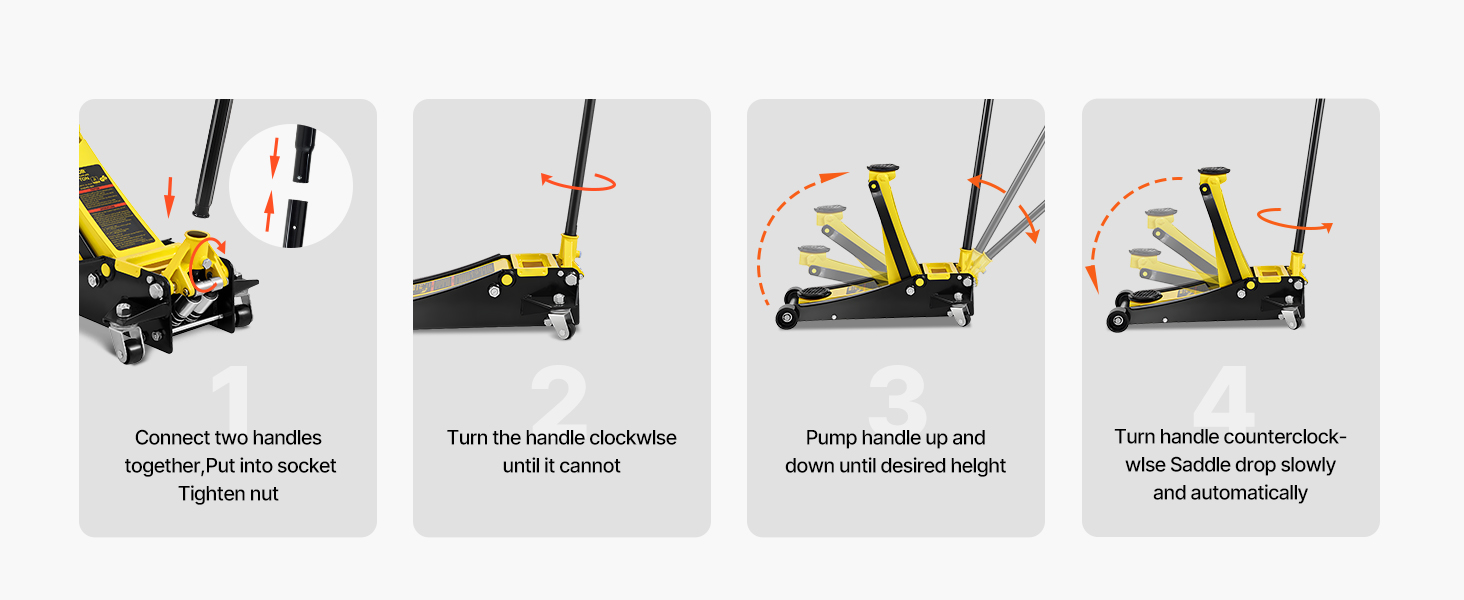 1

Connect two handles together,Put into socket Tighten nut

2

Turn the handle clockwlse until it cannot

3

Pump handle up and down until desired helght

4

Turn handle counterclockwlse Saddle drop slowly and automatically