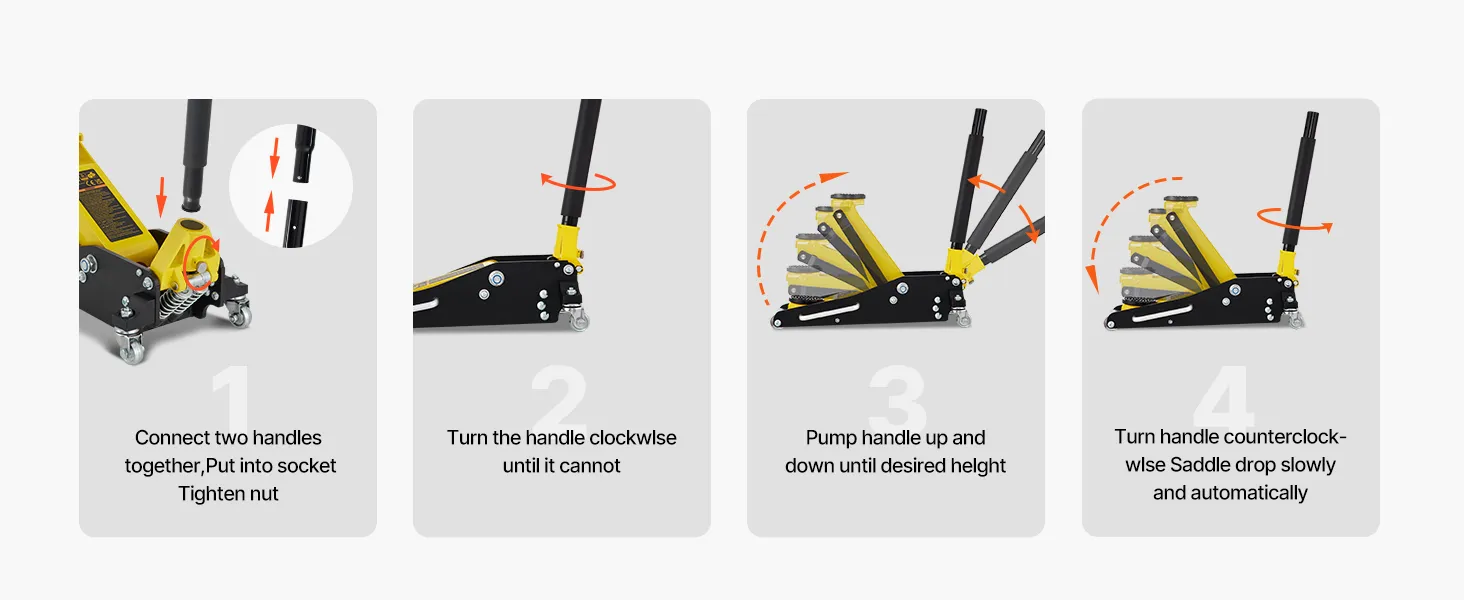 1

Connect two handles together,Put into socket Tighten nut

2

Turn the handle clockwlse until it cannot

3

Pump handle up and down until desired helght

4

Turn handle counterclockwlse Saddle drop slowly and automatically