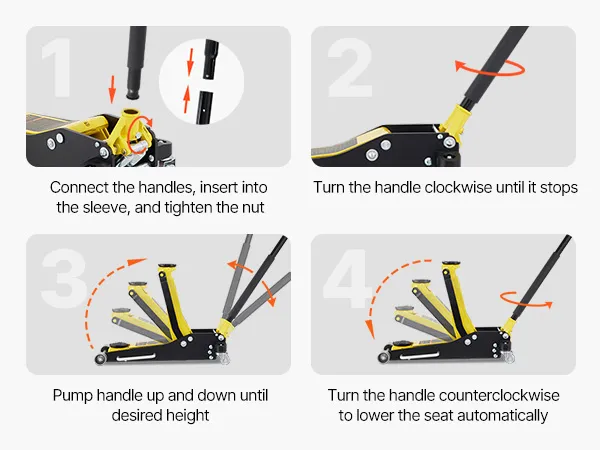 1

Connect the handles, insert into the sleeve, and tighten the nut

2

Turn the handle clockwise until it stops

3

Pump handle up and down until desired height

4

Turn the handle counterclockwise to lower the seat automatically