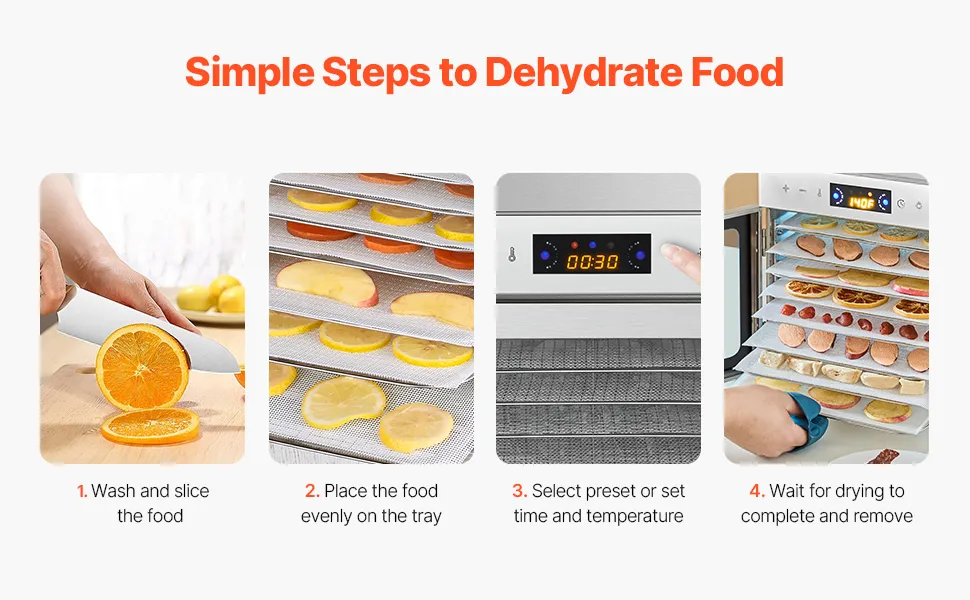 Simple Steps to Dehydrate Food

00:30

140F

1. Wash and slice the food

2. Place the food evenly on the tray

3. Select preset or set time and temperature

4. Wait for drying to complete and remove